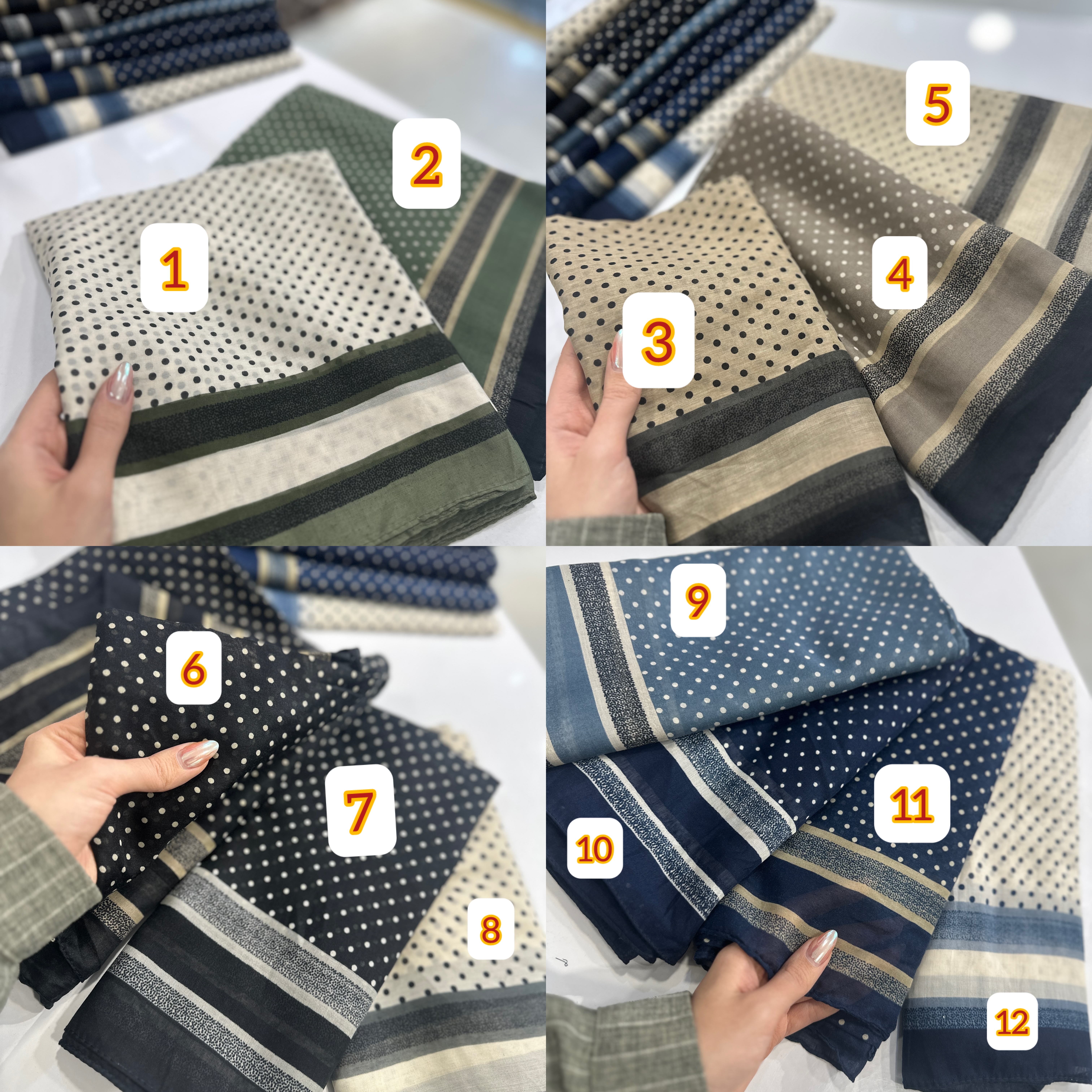 2
1
5
4
3
6
7
8
9
11
10
12